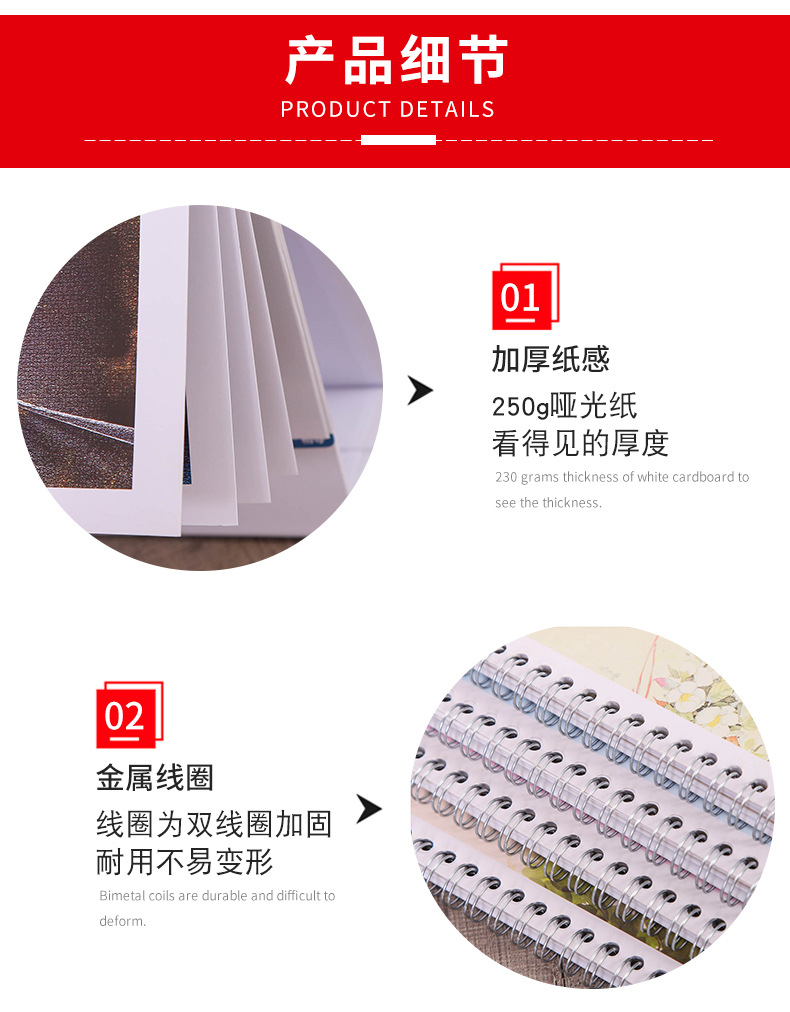 产品细节
PRODUCT DETAILS

01
加厚纸感
250g哑光纸
看得见的厚度
230 grams thickness of white cardboard to see the thickness.

02
金属线圈
线圈为双线圈加固
耐用不易变形
Bimetal coils are durable and difficult to deform.